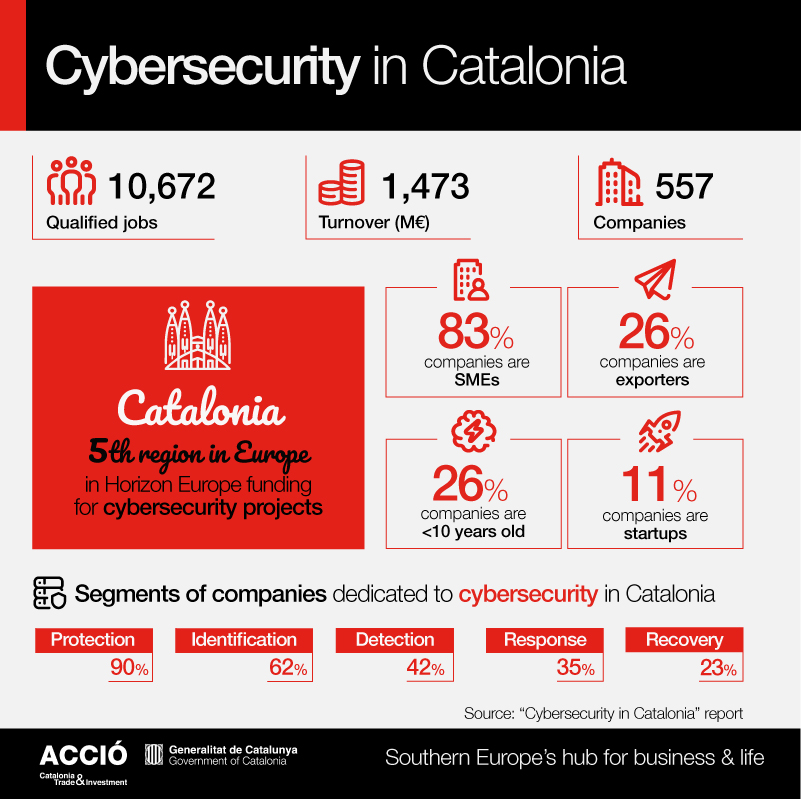 Cybersecurity in Catalonia

10,672
Qualified jobs

1,473
Turnover (M€)

557
Companies

Catalonia
5th region in Europe
in Horizon Europe funding for cybersecurity projects

83%
companies are SMEs

26%
companies are exporters

26%
companies are <10 years old

11%
companies are startups

Segments of companies dedicated to cybersecurity in Catalonia

Protection
90%

Identification
62%

Detection
42%

Response
35%

Recovery
23%

Source: "Cybersecurity in Catalonia" report

ACCIÓ
Catalonia Trade & Investment

Generalitat de Catalunya
Government of Catalonia

Southern Europe's hub for business & life